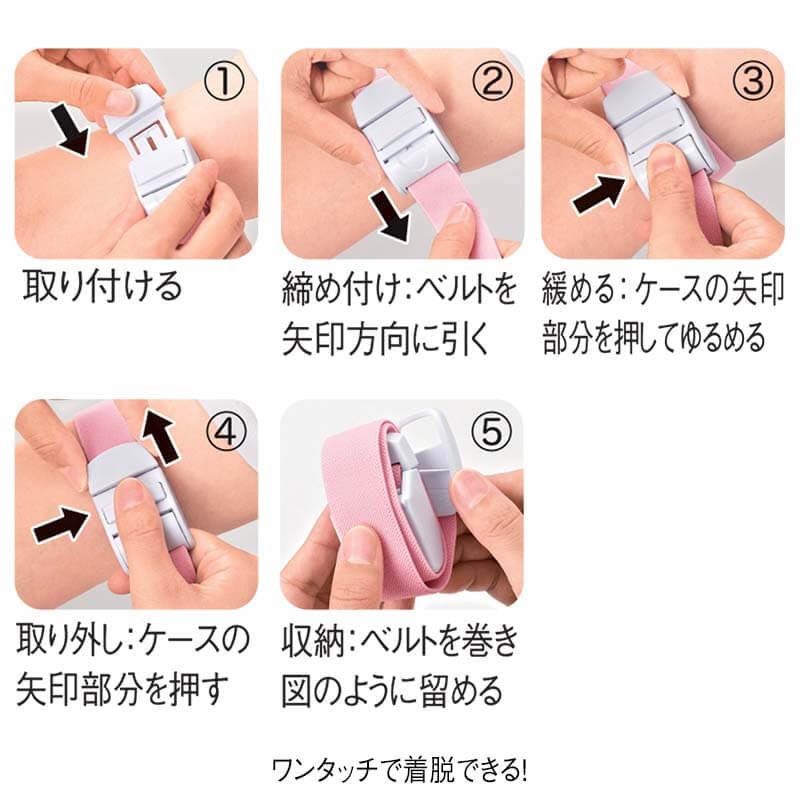 ①

取り付ける

②

締め付け:ベルトを矢印方向に引く

③

緩める:ケースの矢印部分を押してゆるめる

④

取り外し:ケースの矢印部分を押す

⑤

収納:ベルトを巻き図のように留める

ワンタッチで着脱できる!