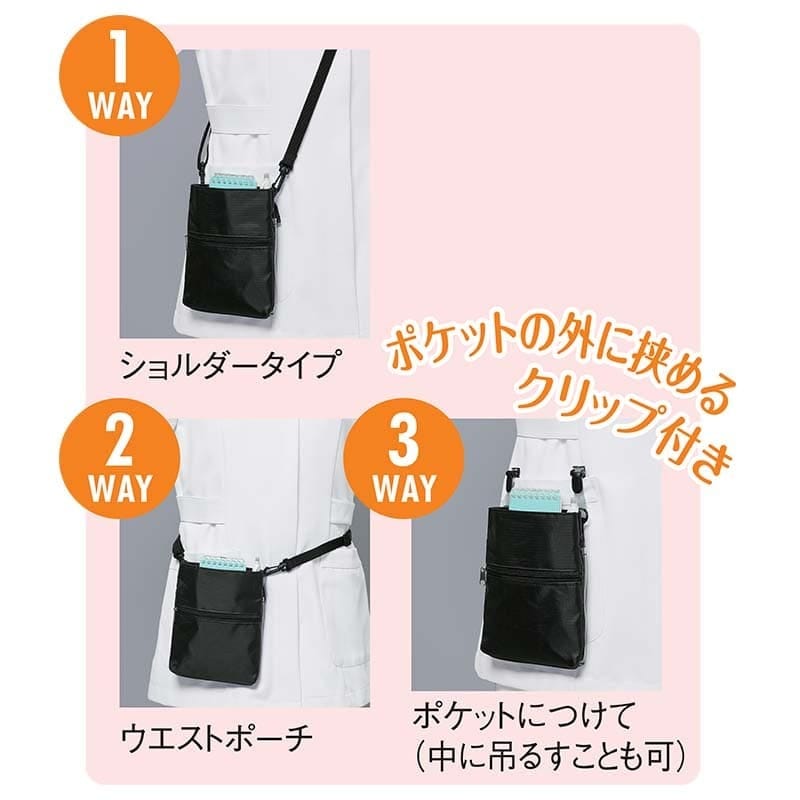 1
WAY

ショルダータイプ

ポケットの外に挟める
クリップ付き

2
WAY

ウエストポーチ

3
WAY

ポケットにつけて
(中に吊るすことも可)