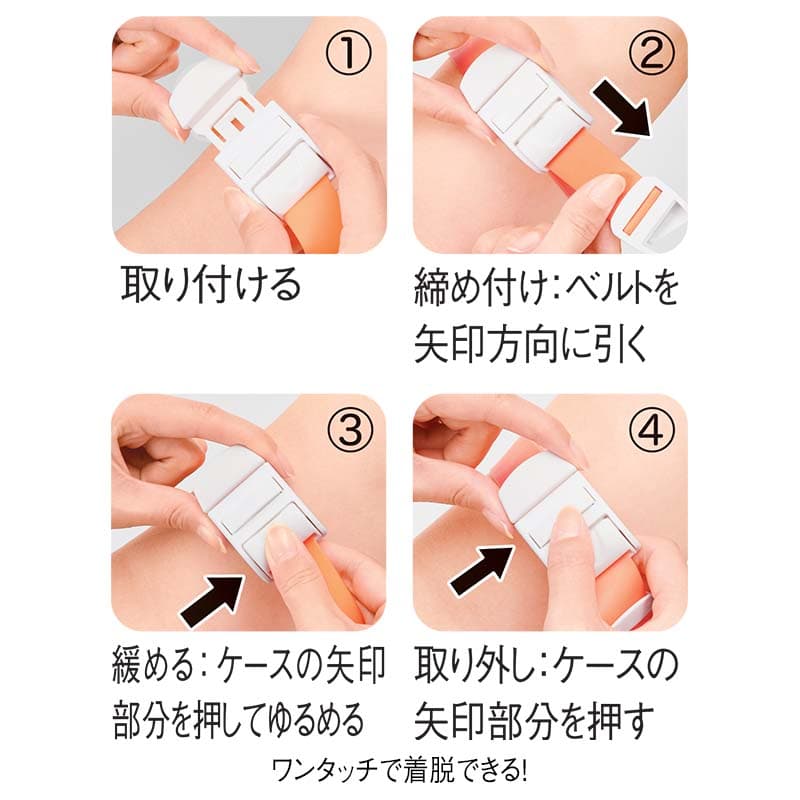 ①

取り付ける

②

締め付け：ベルトを矢印方向に引く

③

緩める：ケースの矢印部分を押してゆるめる

④

取り外し：ケースの矢印部分を押す

ワンタッチで着脱できる!