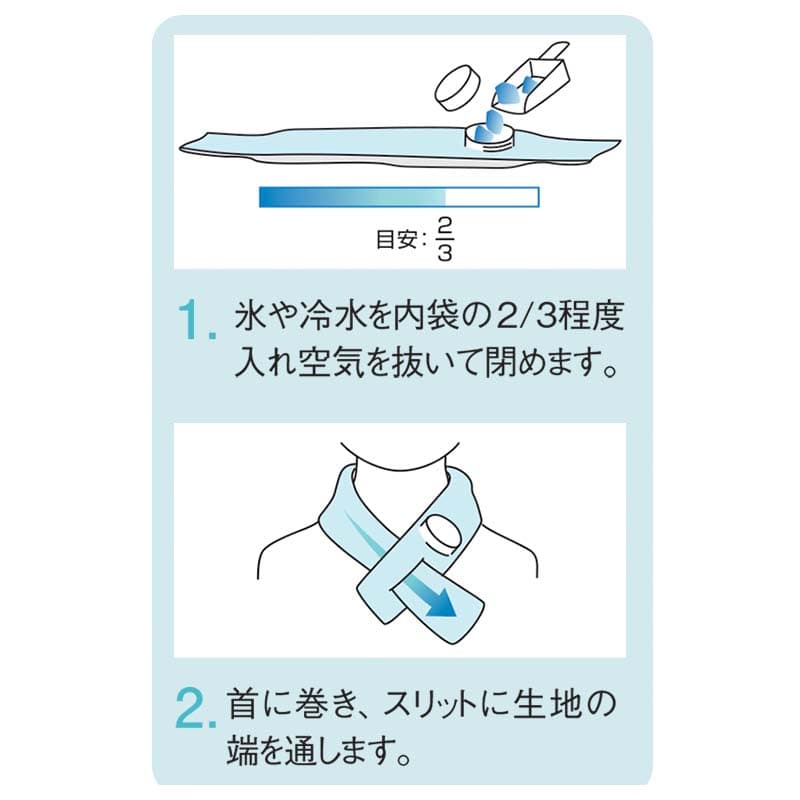 目安：$\frac{2}{3}$

1. 氷や冷水を内袋の2/3程度入れ空気を抜いて閉めます。

2. 首に巻き、スリットに生地の端を通します。