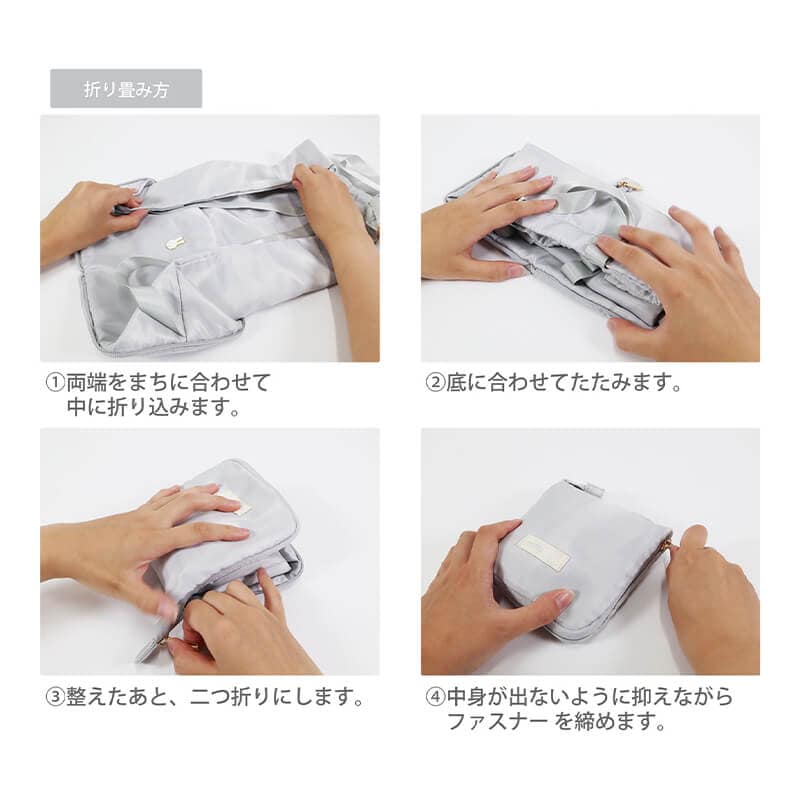 折り畳み方

①両端をまちに合わせて中に折り込みます。

②底に合わせてたたみます。

③整えたあと、二つ折りにします。

④中身が出ないように抑えながらファスナー を締めます。