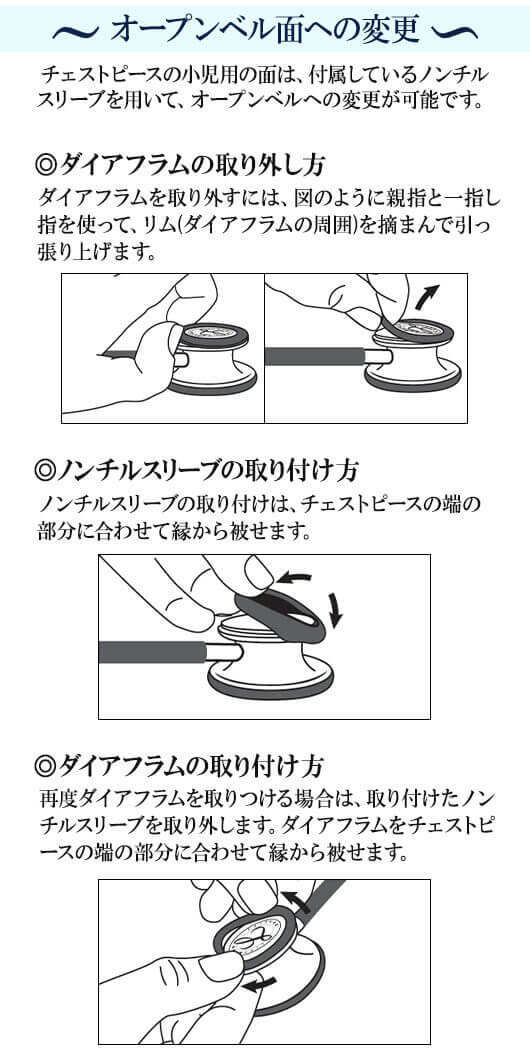 オープンベル面への変更

チェストピースの小児用の面は、付属しているノンチルスリーブを用いて、オープンベルへの変更が可能です。

◎ダイアフラムの取り外し方
ダイアフラムを取り外すには、図のように親指と一指し指を使って、リム(ダイアフラムの周囲)を摘まんで引っ張り上げます。

◎ノンチルスリーブの取り付け方
ノンチルスリーブの取り付けは、チェストピースの端の部分に合わせて縁から被せます。

◎ダイアフラムの取り付け方
再度ダイアフラムを取りつける場合は、取り付けたノンチルスリーブを取り外します。ダイアフラムをチェストピースの端の部分に合わせて縁から被せます。