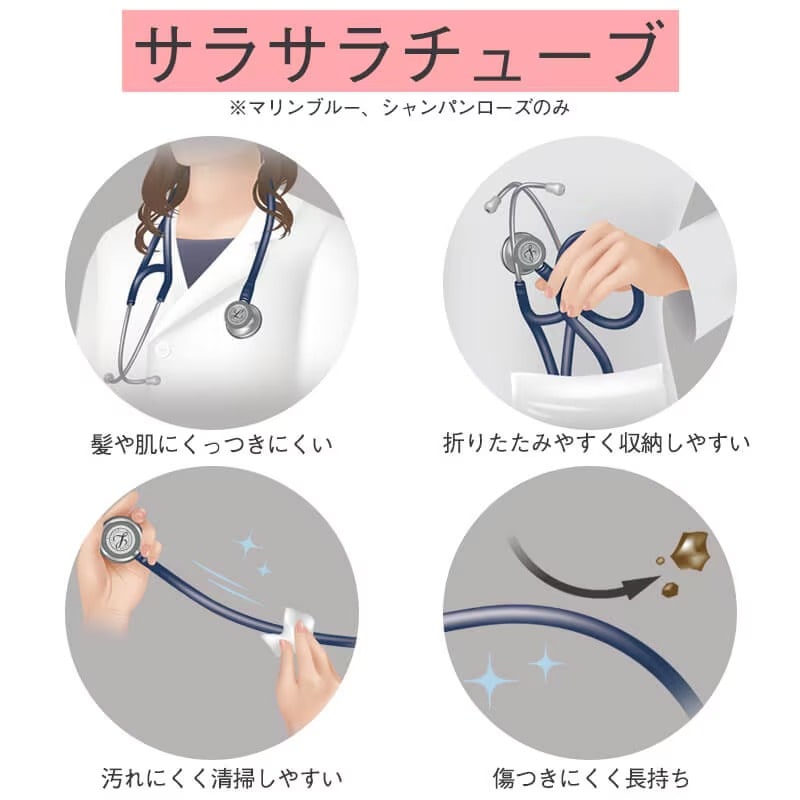 サラサラチューブ
※マリンブルー、シャンパンローズのみ

髪や肌にくっつきにくい

折りたたみやすく収納しやすい

汚れにくく清掃しやすい

傷つきにくく長持ち