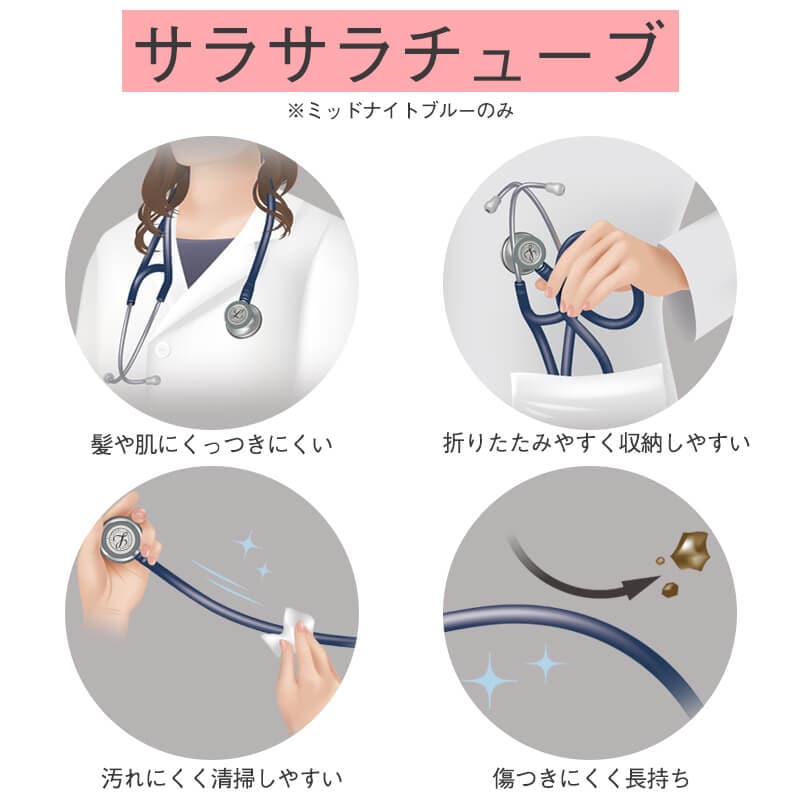 サラサラチューブ

※ミッドナイトブルーのみ

髪や肌にくっつきにくい

折りたたみやすく収納しやすい

汚れにくく清掃しやすい

傷つきにくく長持ち